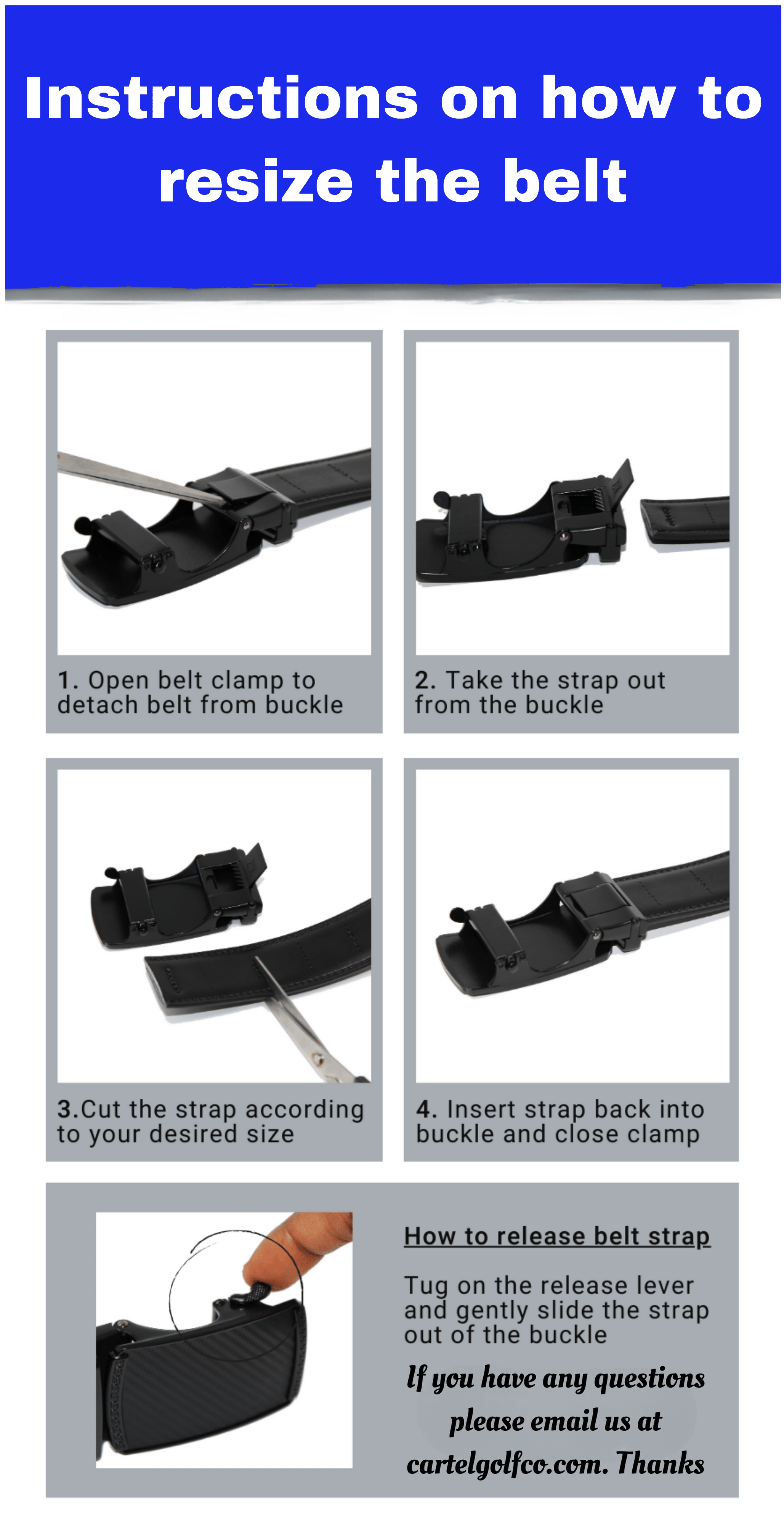 Instructions on how to resize the belt

1. Open belt clamp to detach belt from buckle

2. Take the strap out from the buckle

3.Cut the strap according to your desired size

4. Insert strap back into buckle and close clamp

How to release belt strap

Tug on the release lever and gently slide the strap out of the buckle

If you have any questions please email us at cartelgolfco.com. Thanks